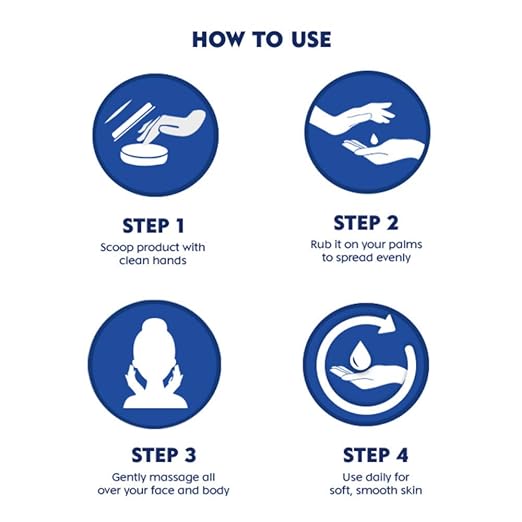 HOW TO USE

STEP 1
Scoop product with clean hands

STEP 2
Rub it on your palms to spread evenly

STEP 3
Gently massage all over your face and body

STEP 4
Use daily for soft, smooth skin